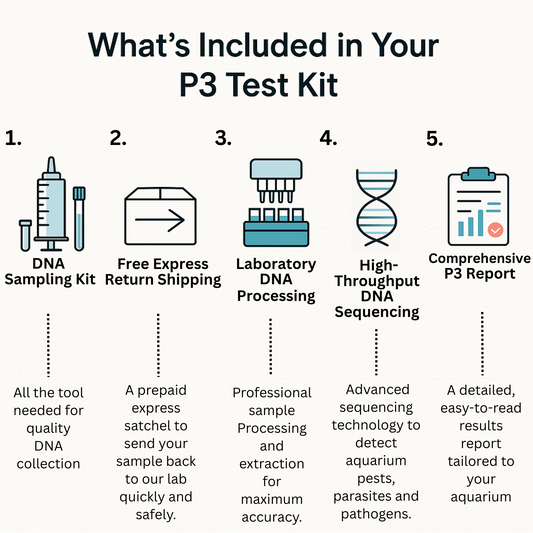 What's Included in Your P3 Test Kit

1.

DNA Sampling Kit

All the tool needed for quality DNA collection

2.

Free Express Return Shipping

A prepaid express satchel to send your sample back to our lab quickly and safely.

3.

Laboratory DNA Processing

Professional sample Processing and extraction for maximum accuracy.

4.

High-Throughput DNA Sequencing

Advanced sequencing technology to detect aquarium pests, parasites and pathogens.

5.

Comprehensive P3 Report

A detailed, easy-to-read results report tailored to your aquarium