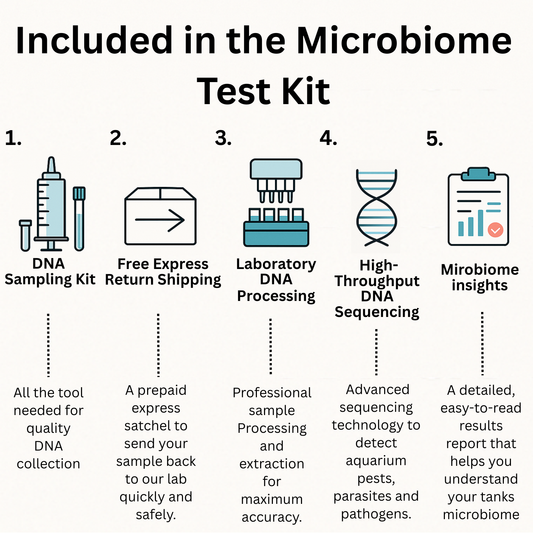 Included in the Microbiome Test Kit

1.
DNA Sampling Kit
All the tool needed for quality DNA collection

2.
Free Express Return Shipping
A prepaid express satchel to send your sample back to our lab quickly and safely.

3.
Laboratory DNA Processing
Professional sample Processing and extraction for maximum accuracy.

4.
High-Throughput DNA Sequencing
Advanced sequencing technology to detect aquarium pests, parasites and pathogens.

5.
Mirobiome insights
A detailed, easy-to-read results report that helps you understand your tanks microbiome